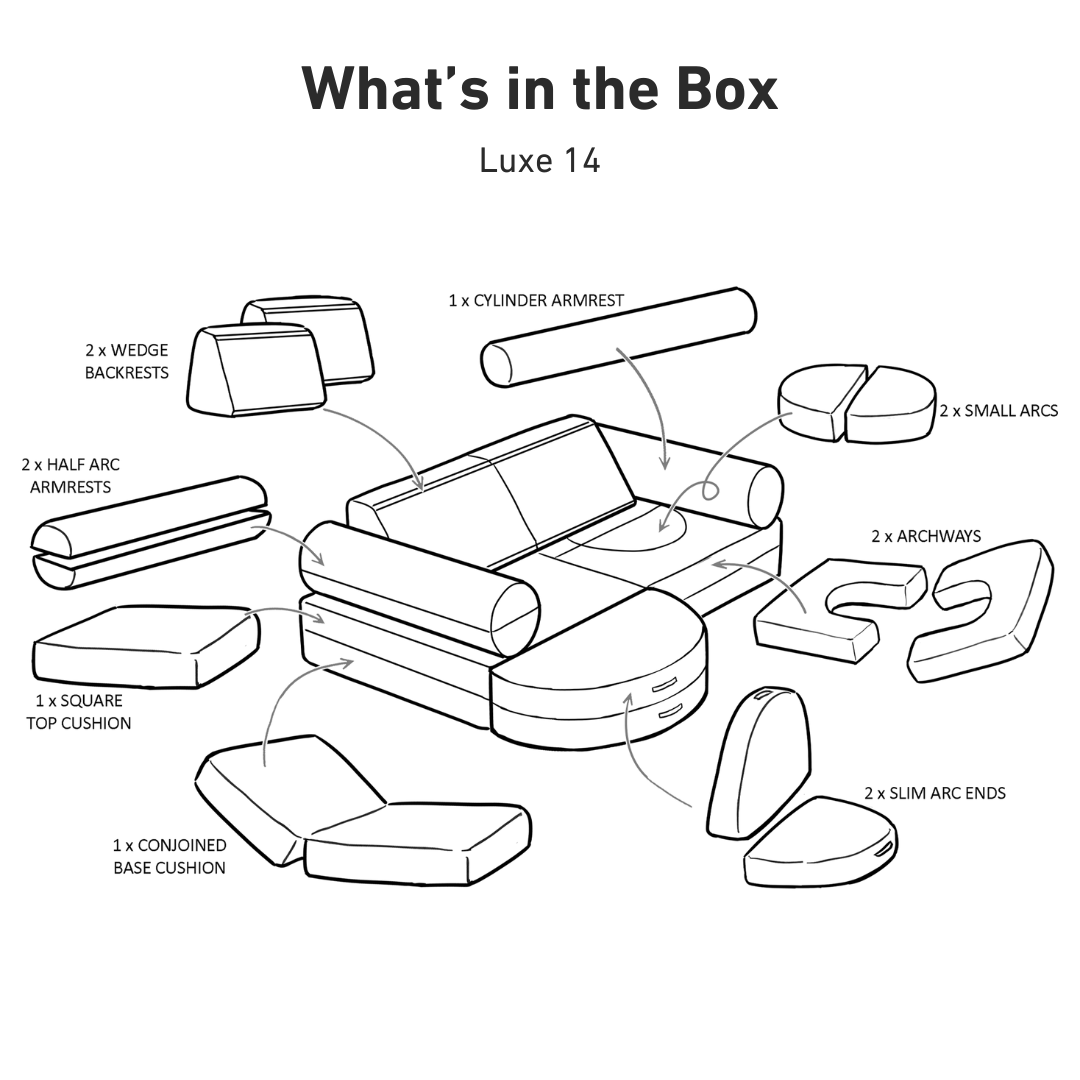 What's in the Box

Luxe 14

1 x CYLINDER ARMREST

2 x WEDGE BACKRESTS

2 x SMALL ARCS

2 x HALF ARC ARMRESTS

2 x ARCHWAYS

1 x SQUARE TOP CUSHION

2 x SLIM ARC ENDS

1 x CONJOINED BASE CUSHION